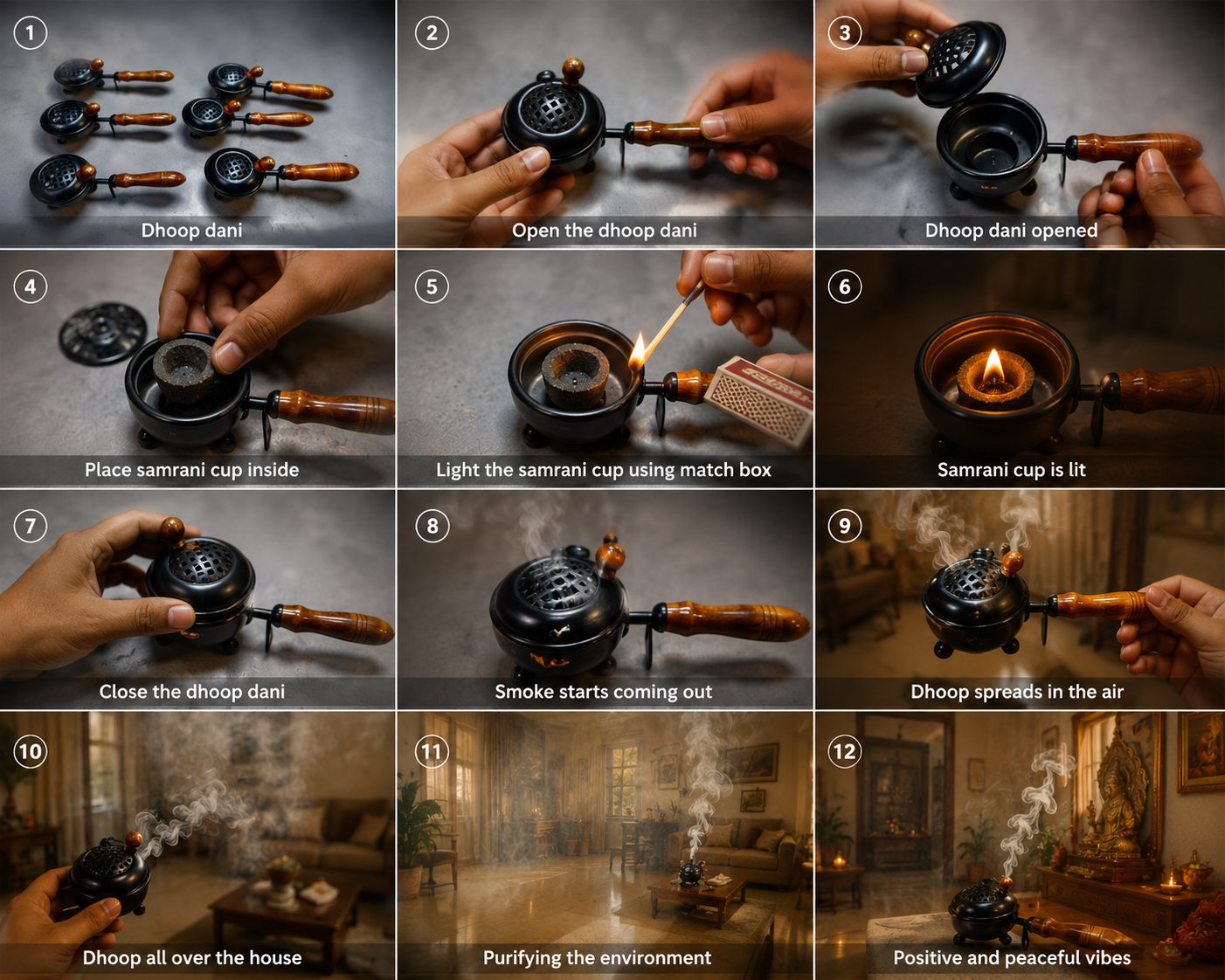 1
Dhoop dani

2
Open the dhoop dani

3
Dhoop dani opened

4
Place samrani cup inside

5
Light the samrani cup using match box

6
Samrani cup is lit

7
Close the dhoop dani

8
Smoke starts coming out

9
Dhoop spreads in the air

10
Dhoop all over the house

11
Purifying the environment

12
Positive and peaceful vibes